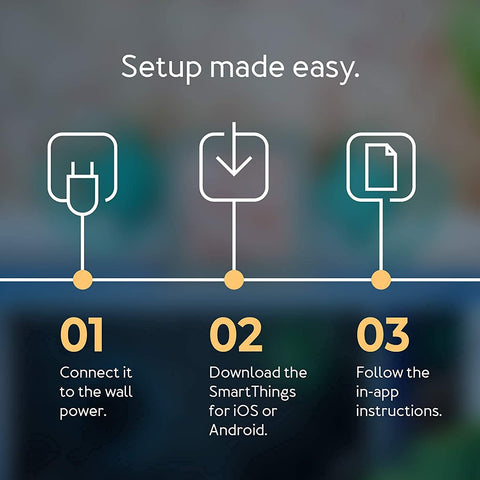 Setup made easy.

01
Connect it to the wall power.

02
Download the SmartThings for iOS or Android.

03
Follow the in-app instructions.