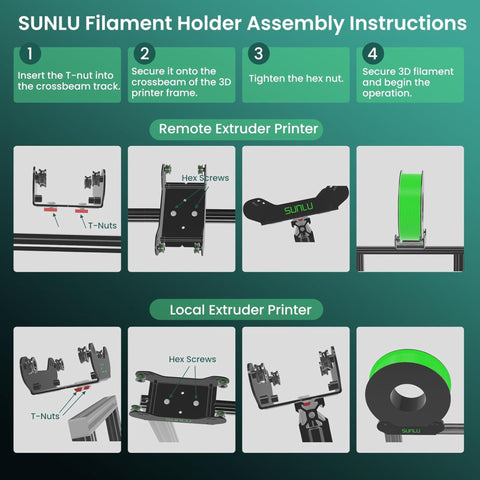 SUNLU Filament Holder Assembly Instructions

1
Insert the T-nut into the crossbeam track.

2
Secure it onto the crossbeam of the 3D printer frame.

3
Tighten the hex nut.

4
Secure 3D filament and begin the operation.

Remote Extruder Printer

T-Nuts

Hex Screws

SUNLU

Local Extruder Printer

T-Nuts

Hex Screws

SUNLU

SUNLU